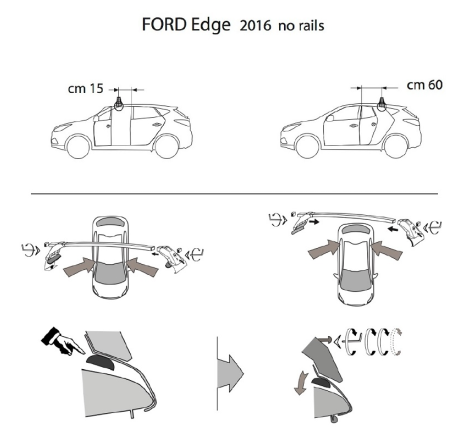 FORD Edge 2016 no rails

cm 15

cm 60