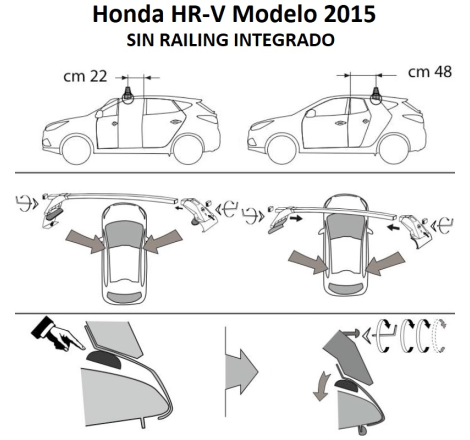 Honda HR-V Modelo 2015
SIN RAILING INTEGRADO

cm 22

cm 48