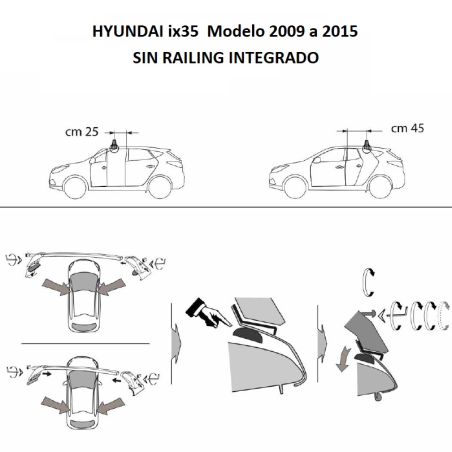 HYUNDAI ix35 Modelo 2009 a 2015
SIN RAILING INTEGRADO

cm 25

cm 45