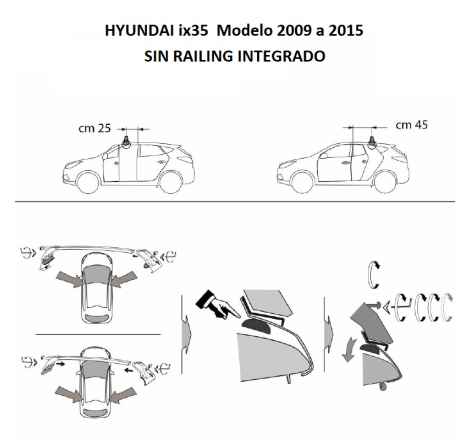 HYUNDAI ix35 Modelo 2009 a 2015
SIN RAILING INTEGRADO

cm 25

cm 45