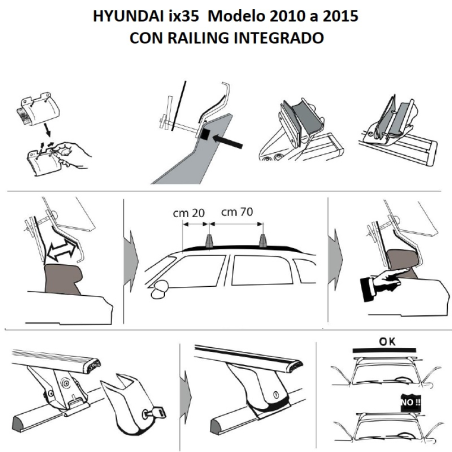 HYUNDAI ix35 Modelo 2010 a 2015
CON RAILING INTEGRADO

cm 20
cm 70

OK

NO !!